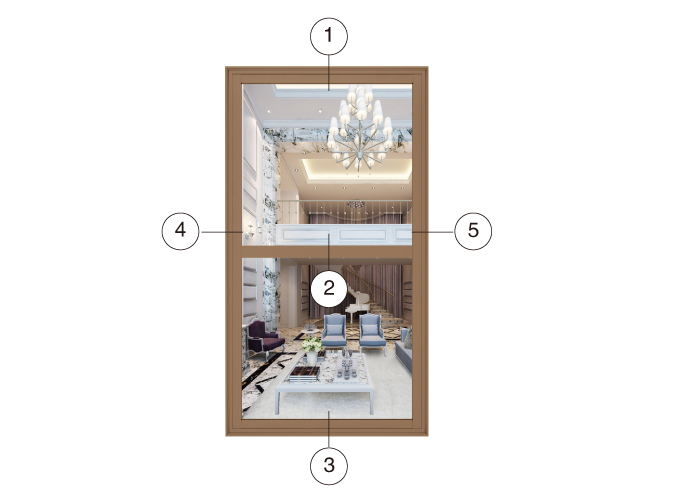 1

4

5

2

3